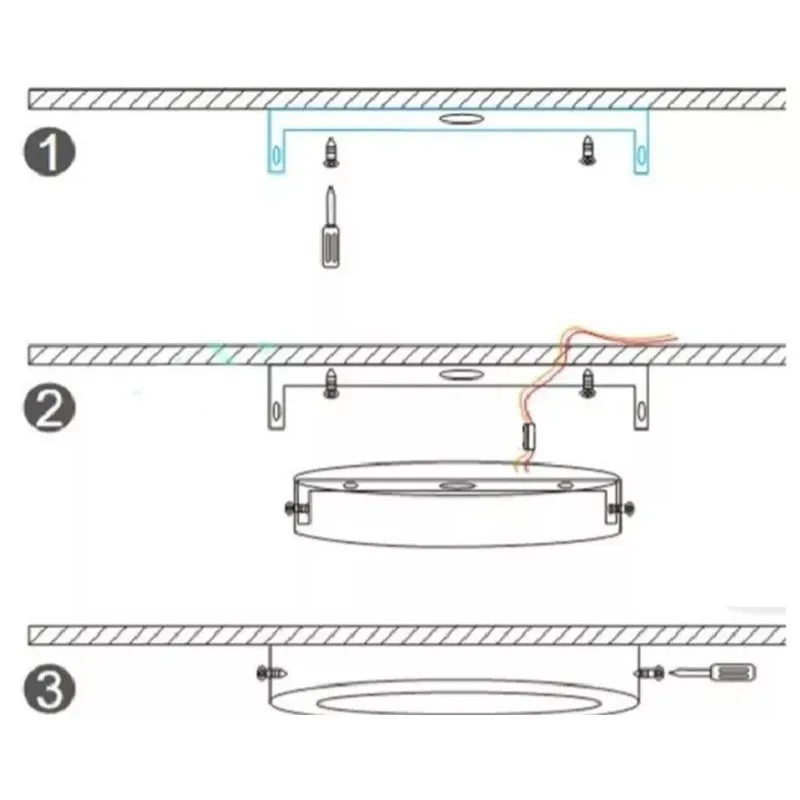 1

2

3