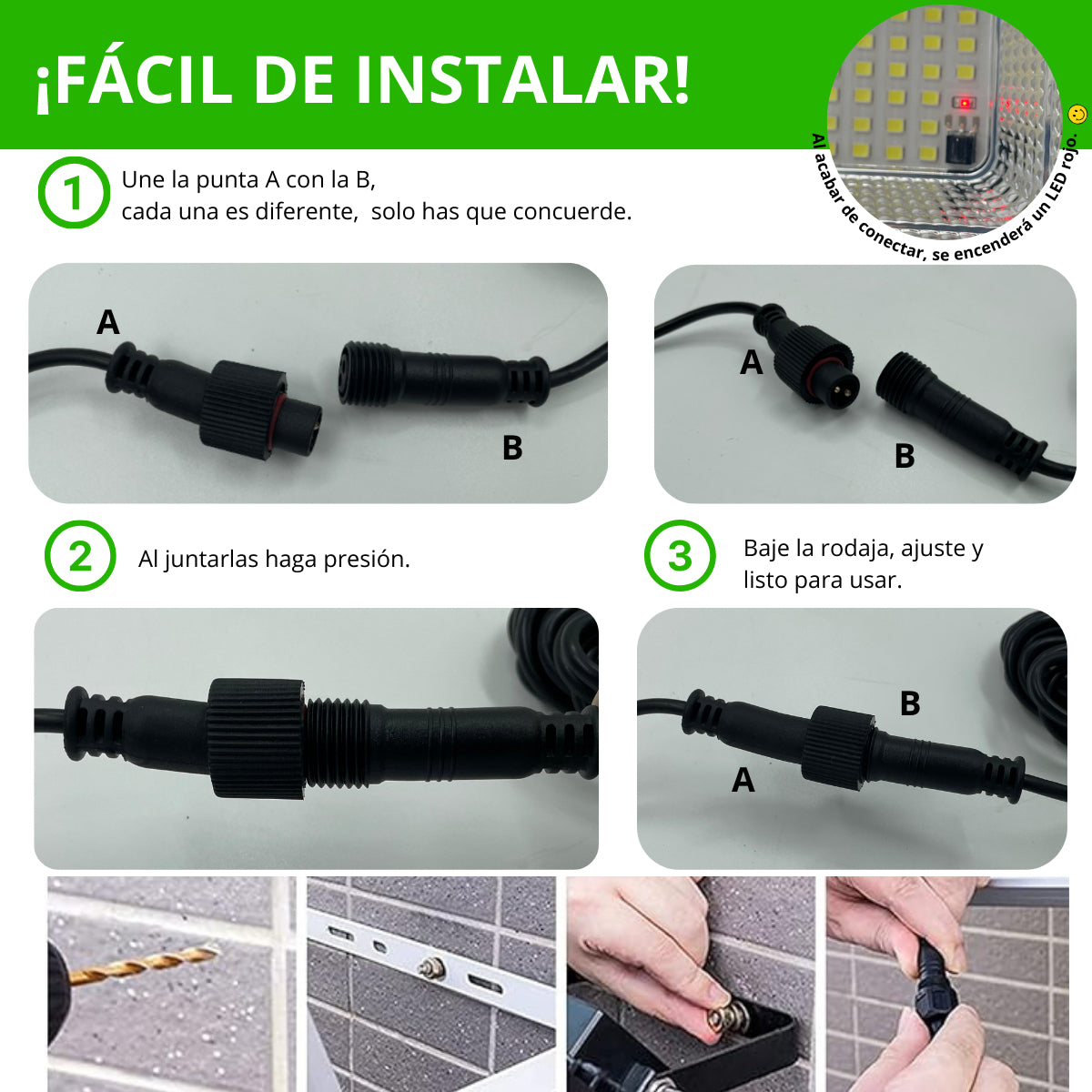 ¡FÁCIL DE INSTALAR!

Al acabar de conectar, se encenderá un LED rojo.

1 Une la punta A con la B, cada una es diferente, solo has que concuerde.

A

B

A

B

2 Al juntarlas haga presión.

3 Baje la rodaja, ajuste y listo para usar.

B

A