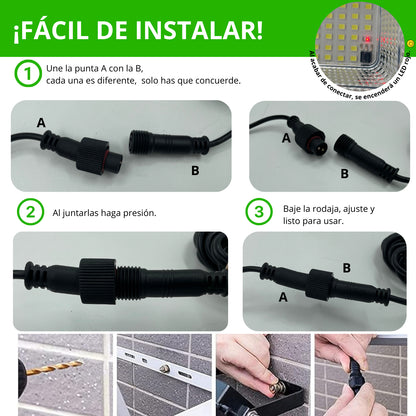 ¡FÁCIL DE INSTALAR!

Al acabar de conectar, se encenderá un LED rojo.

1 Une la punta A con la B, cada una es diferente, solo has que concuerde.

A

B

A

B

2 Al juntarlas haga presión.

3 Baje la rodaja, ajuste y listo para usar.

B

A